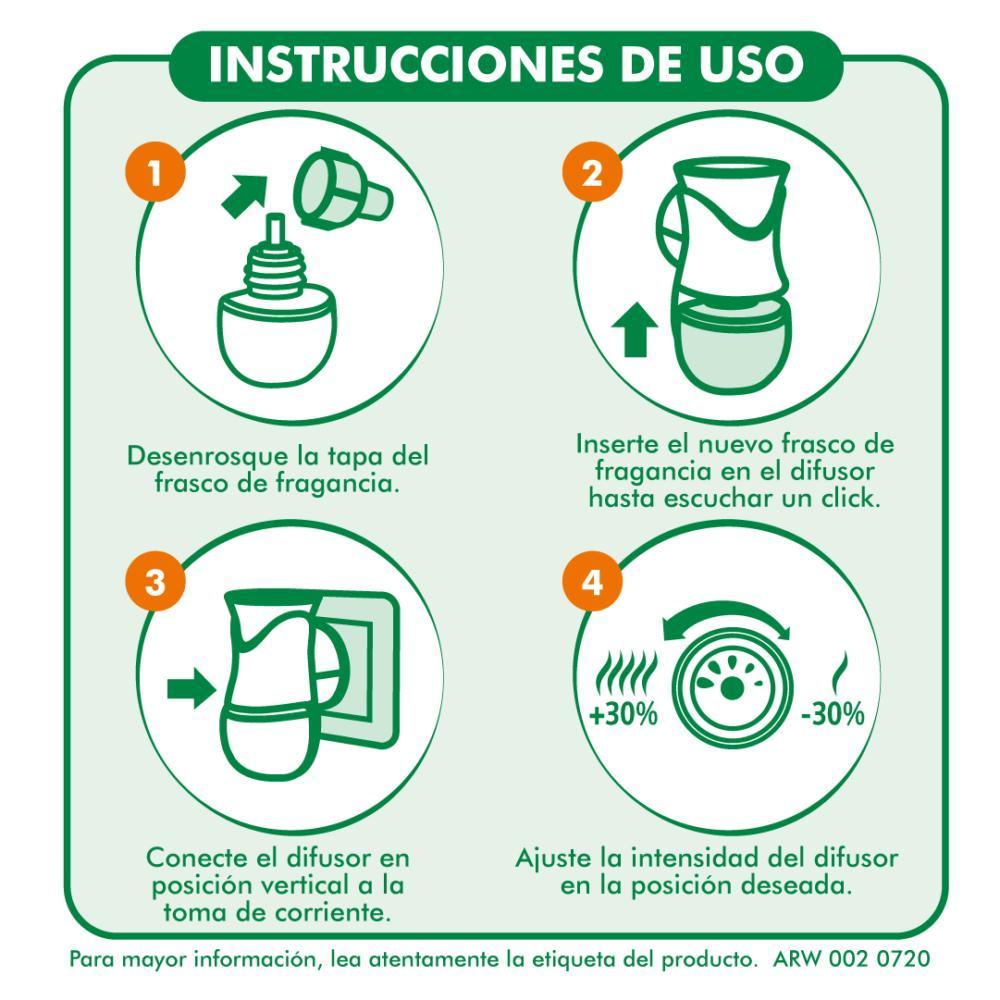 INSTRUCCIONES DE USO

1

Desenrosque la tapa del frasco de fragancia.

2

Inserte el nuevo frasco de fragancia en el difusor hasta escuchar un click.

3

Conecte el difusor en posición vertical a la toma de corriente.

4

+30%

-30%

Ajuste la intensidad del difusor en la posición deseada.

Para mayor información, lea atentamente la etiqueta del producto. ARW 002 0720